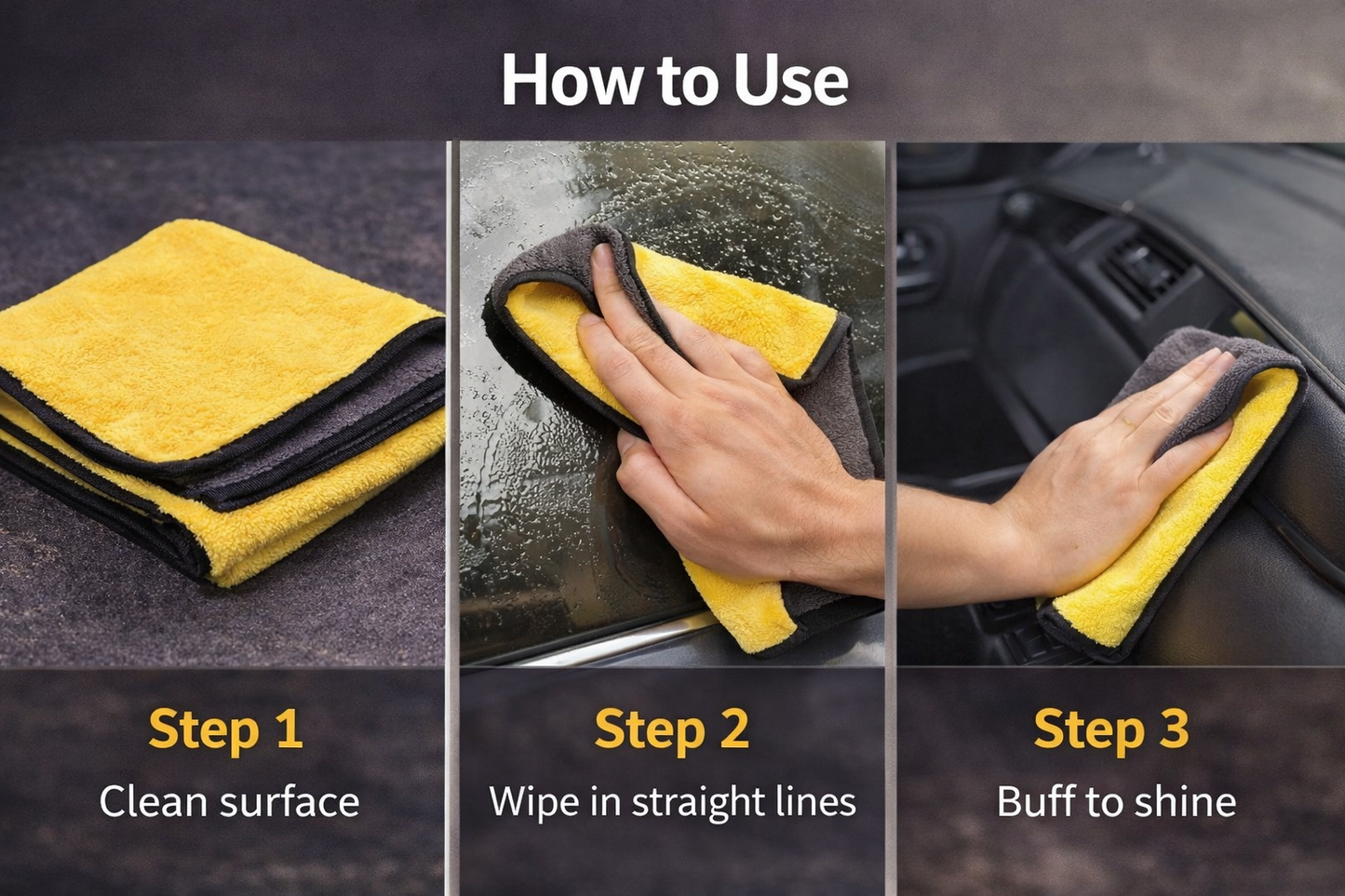 How to Use

Step 1
Clean surface

Step 2
Wipe in straight lines

Step 3
Buff to shine