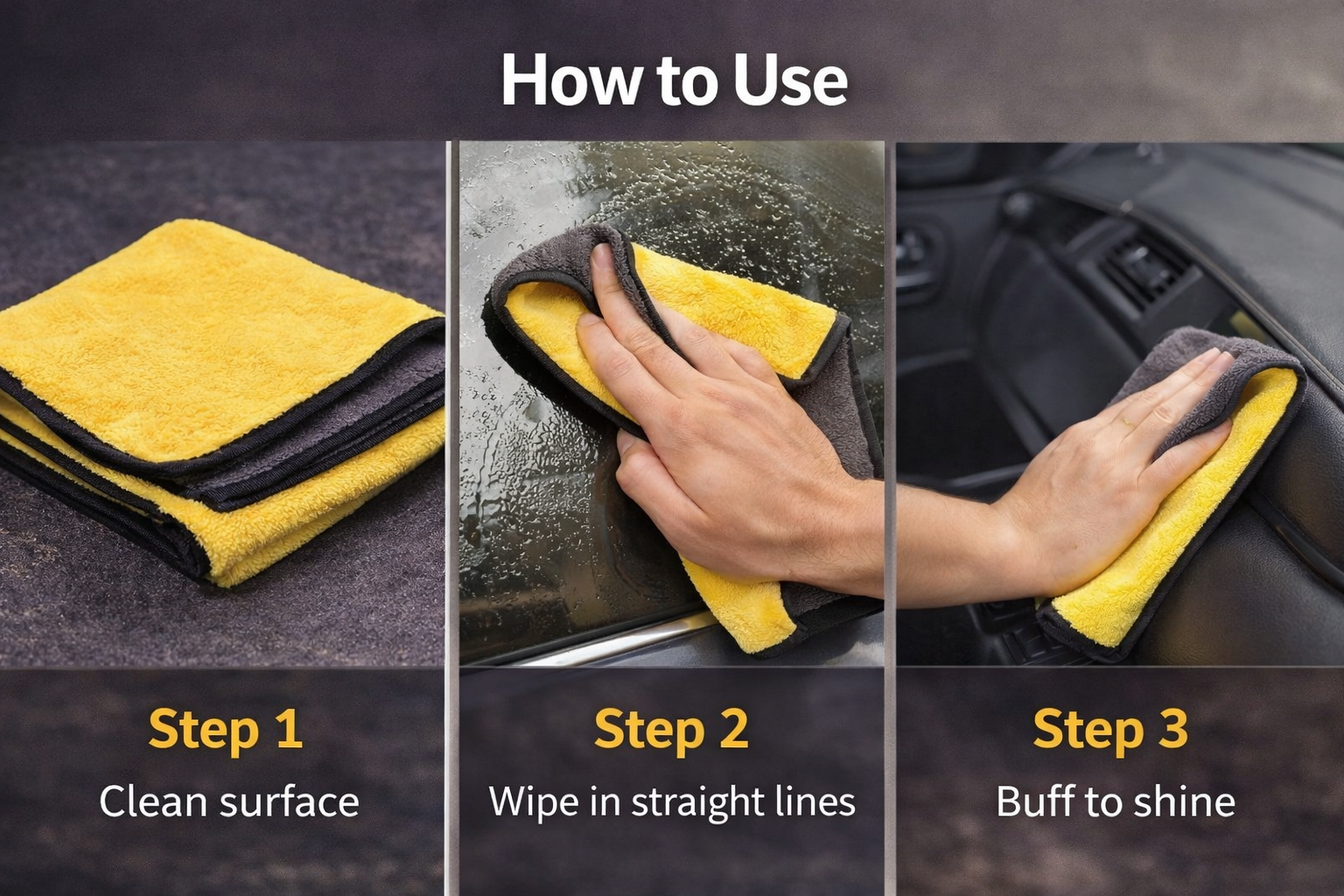 How to Use

Step 1
Clean surface

Step 2
Wipe in straight lines

Step 3
Buff to shine